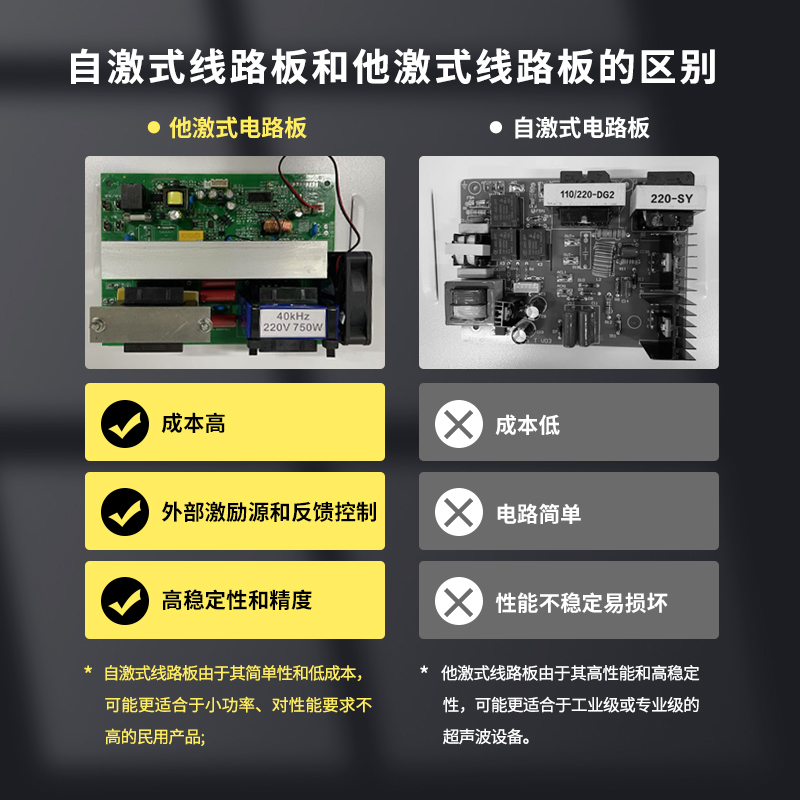 自激式线路板和他激式线路板的区别

● 他激式电路板

40kHz
220V 750W

成本高

外部激励源和反馈控制

高稳定性和精度

* 自激式线路板由于其简单性和低成本，可能更适合于小功率、对性能要求不高的民用产品;

● 自激式电路板

110/220-DG2

220-SY

成本低

电路简单

性能不稳定易损坏

* 他激式线路板由于其高性能和高稳定性，可能更适合于工业级或专业级的超声波设备。